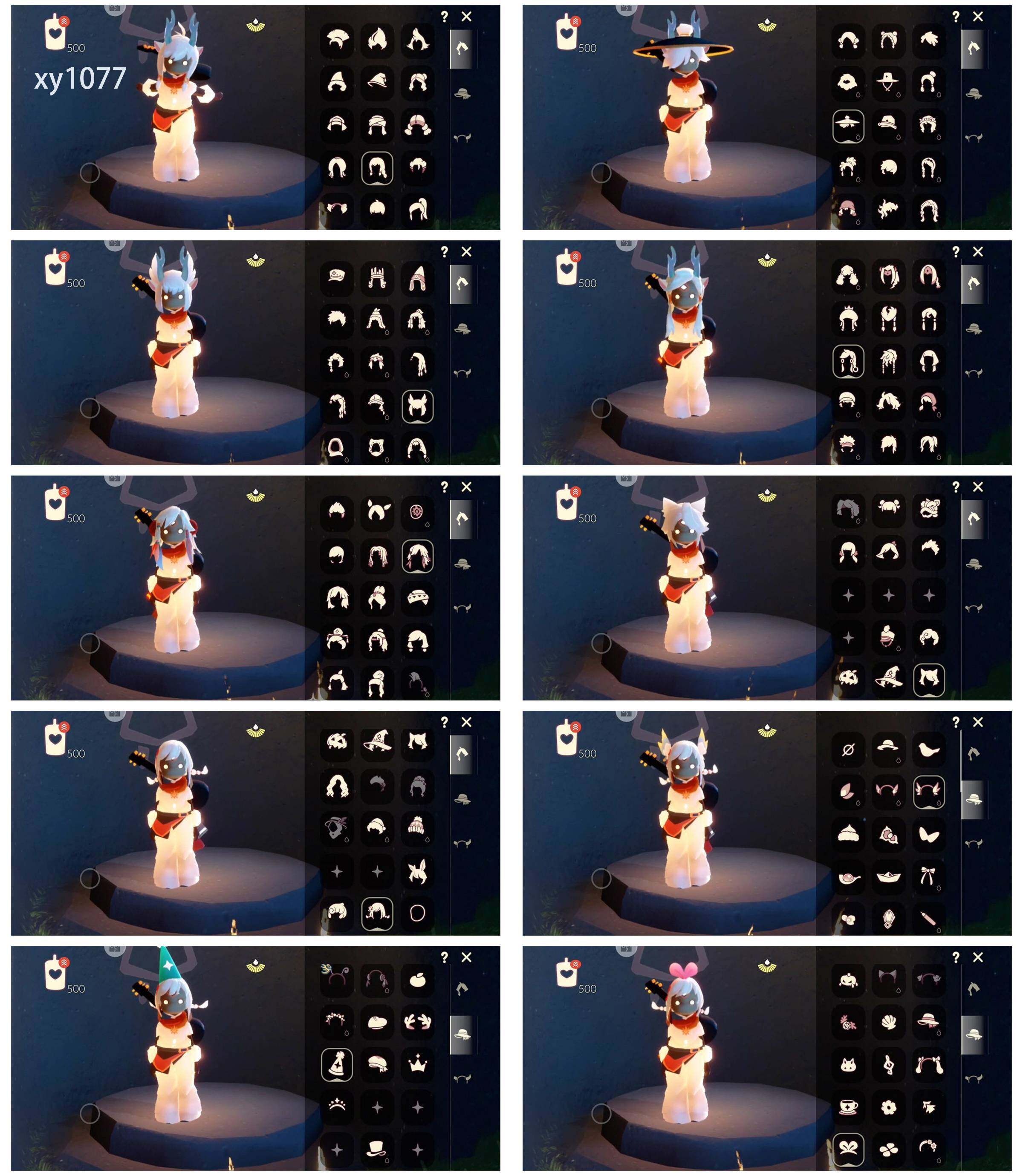 500
xy1077
? ×

500
? ×

500
? ×

500
? ×

500
? ×

500
? ×

500
? ×

500
? ×

500
? ×

500
? ×