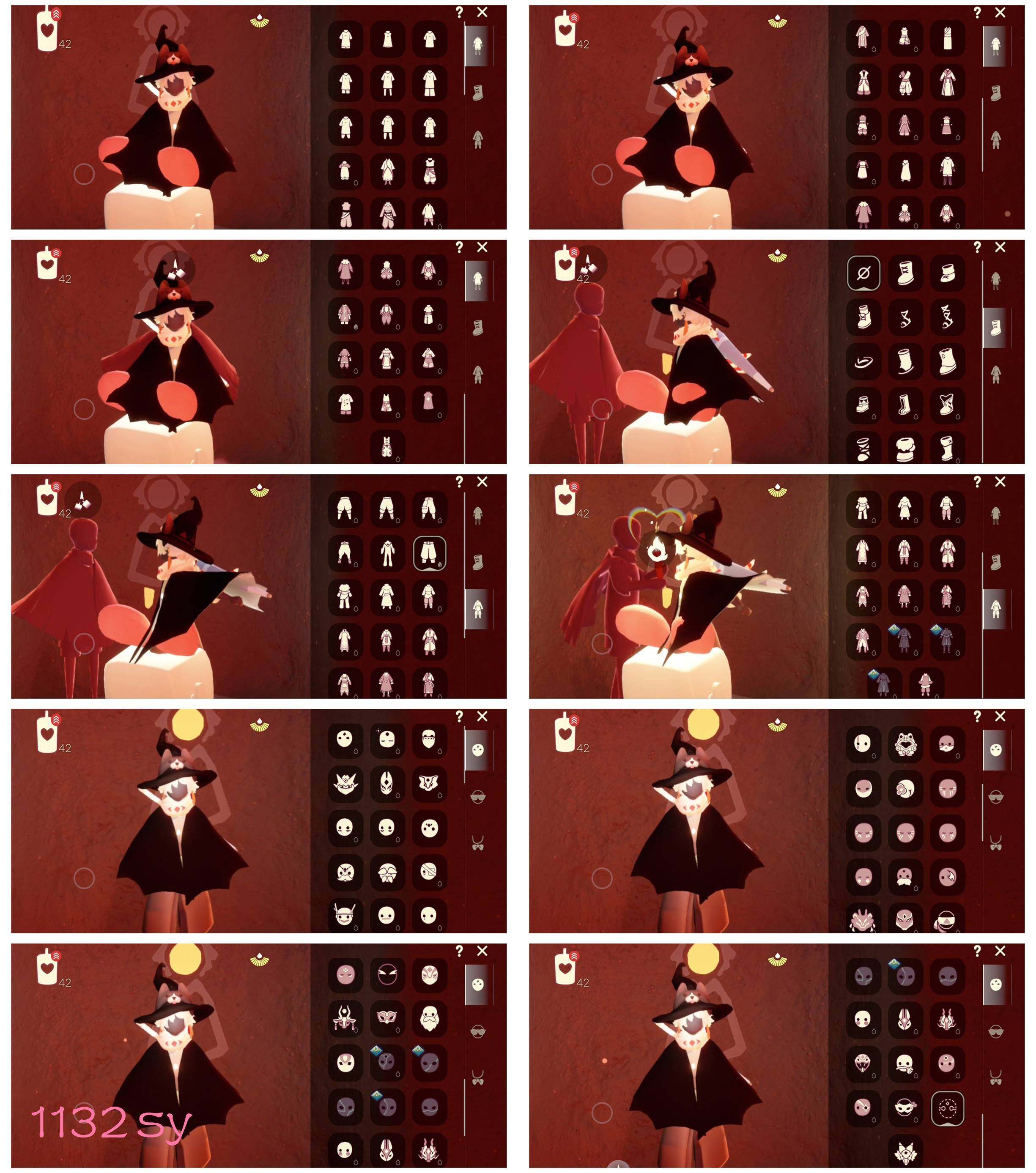 42
?
×
42
?
×
42
?
×
42
?
×
42
?
×
42
?
×
42
?
×
42
?
×
42
?
×
1132 sy
42
?
×