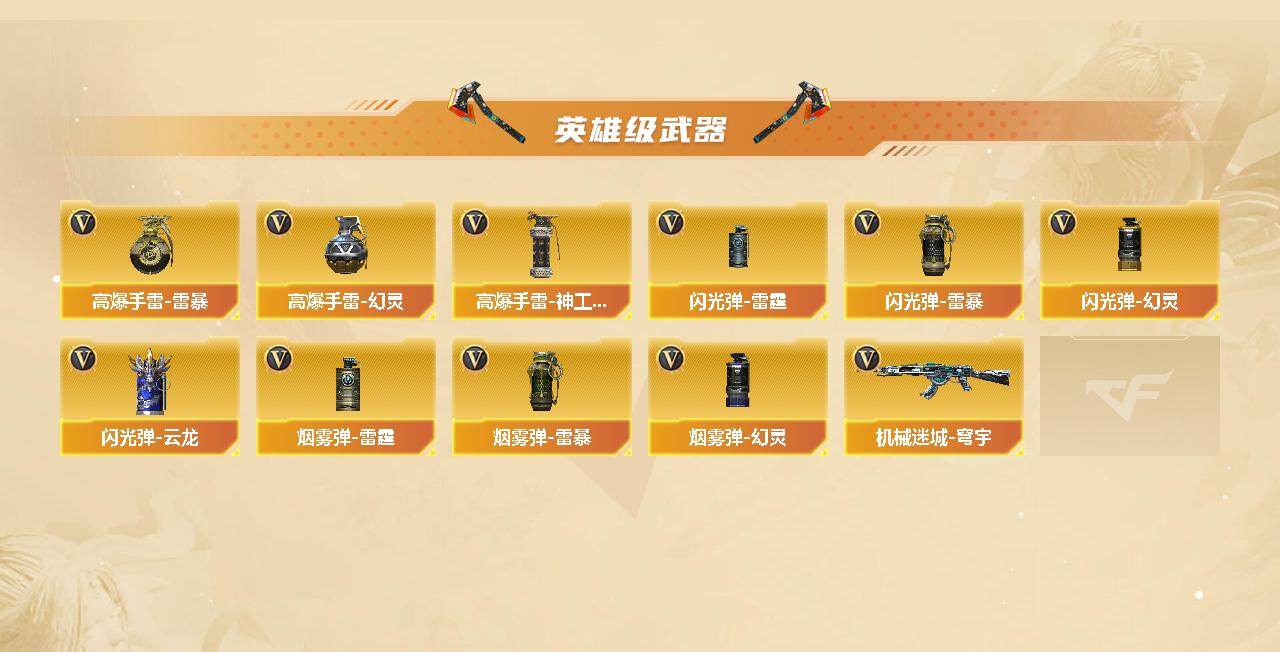 英雄级武器

V
高爆手雷-雷暴

V
高爆手雷-幻灵

V
高爆手雷-神工...

V
闪光弹-雷霆

V
闪光弹-雷暴

V
闪光弹-幻灵

V
闪光弹-云龙

V
烟雾弹-雷霆

V
烟雾弹-雷暴

V
烟雾弹-幻灵

V
机械迷城-穹宇

CF