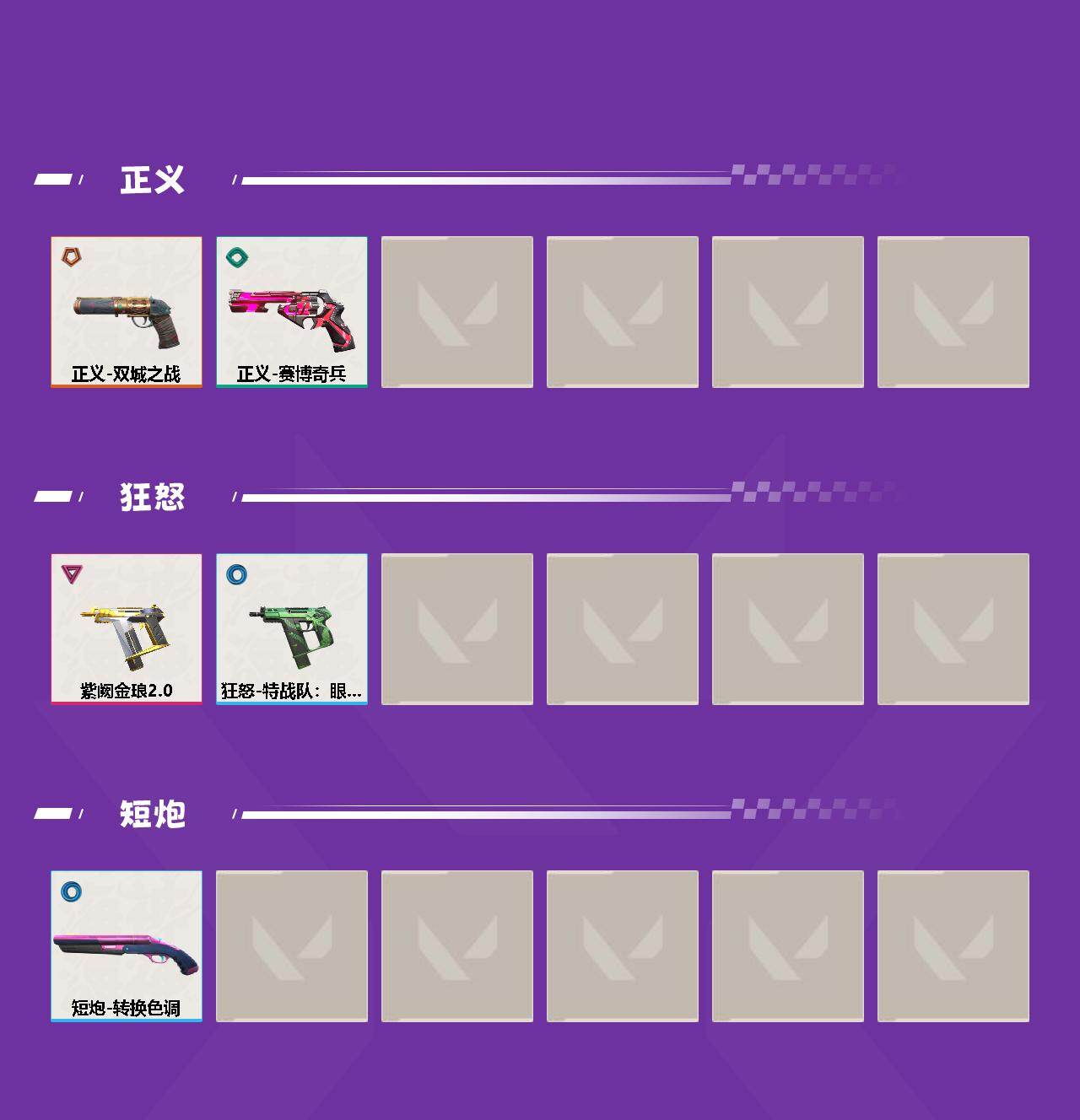 正义

正义-双城之战

正义-赛博奇兵

狂怒

紫阙金琅2.0

狂怒-特战队：眼...

短炮

短炮-转换色调