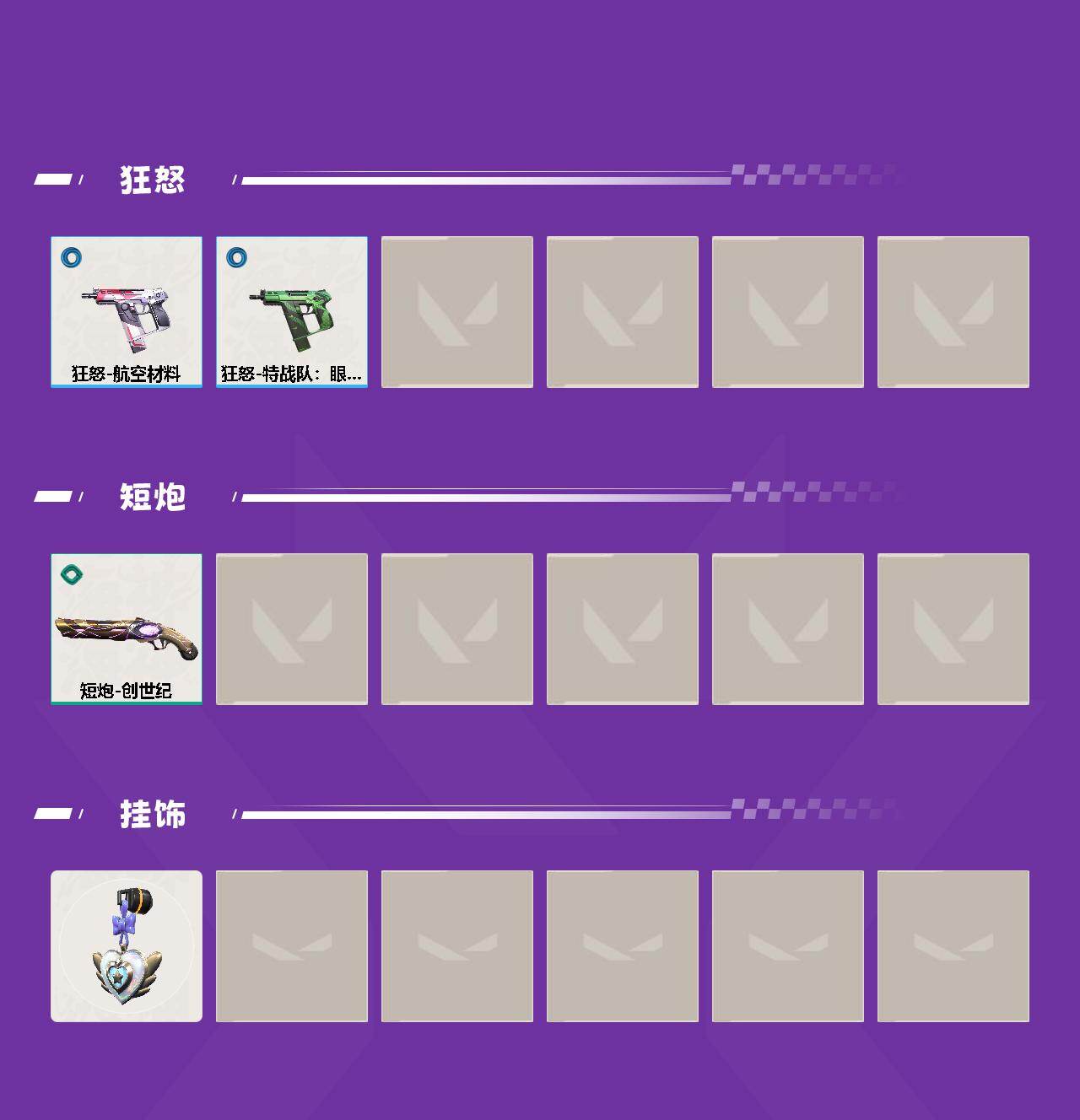 狂怒

狂怒-航空材料

狂怒-特战队：眼...

短炮

短炮-创世纪

挂饰